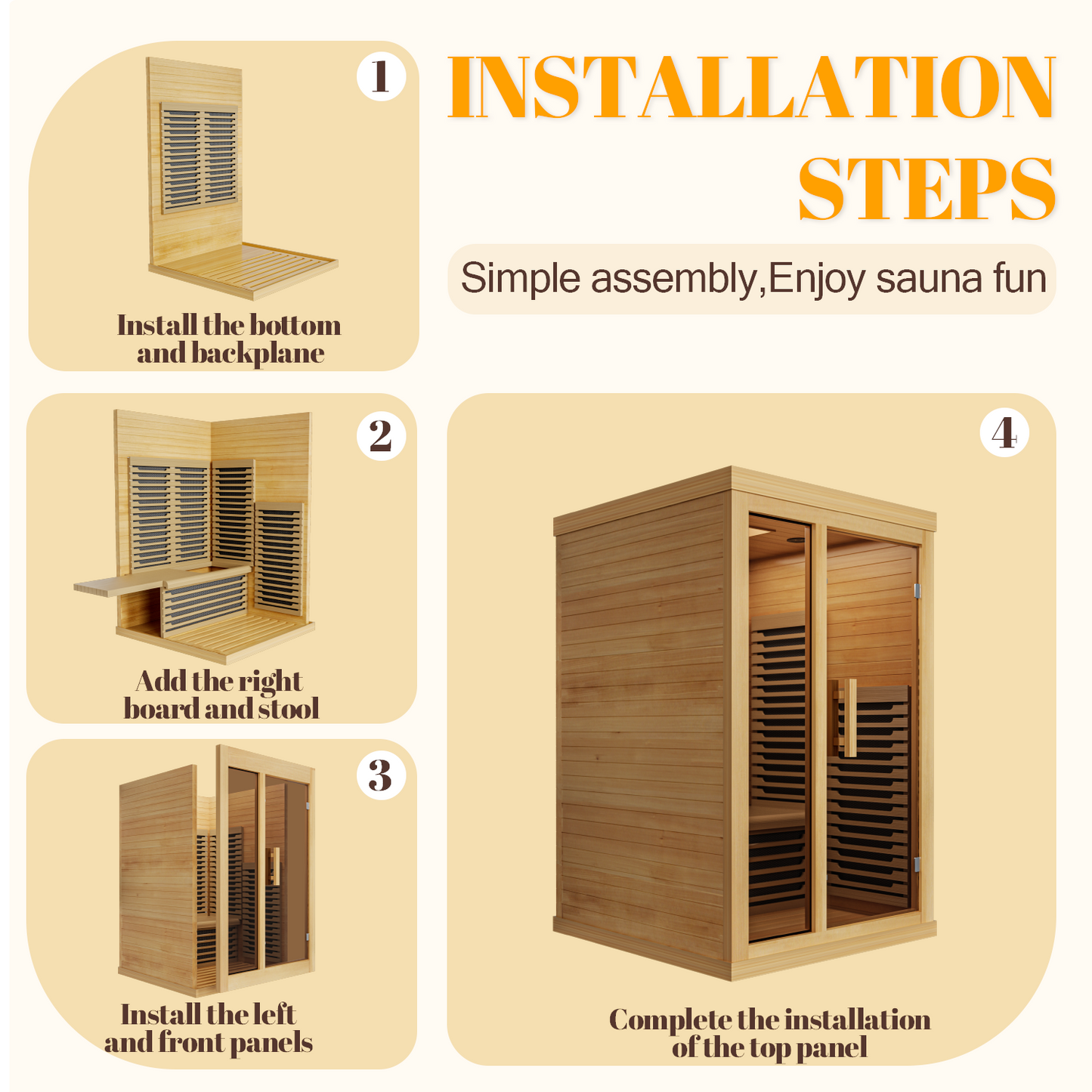 INSTALLATION STEPS

Simple assembly,Enjoy sauna fun

1

Install the bottom and backplane

2

Add the right board and stool

3

Install the left and front panels

4

Complete the installation of the top panel