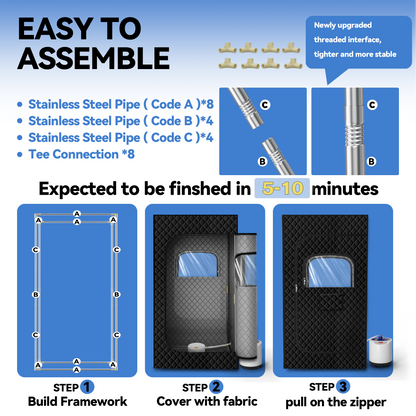 EASY TO ASSEMBLE

Newly upgraded threaded interface, tighter and more stable

• Stainless Steel Pipe ( Code A )*8
• Stainless Steel Pipe ( Code B )*4
• Stainless Steel Pipe ( Code C )*4
• Tee Connection *8

C
B
C
B

Expected to be finshed in 5-10 minutes

A
A
A
A
C
C
B
B
C
C
A
A
A
A

STEP 1
Build Framework

STEP 2
Cover with fabric

STEP 3
pull on the zipper