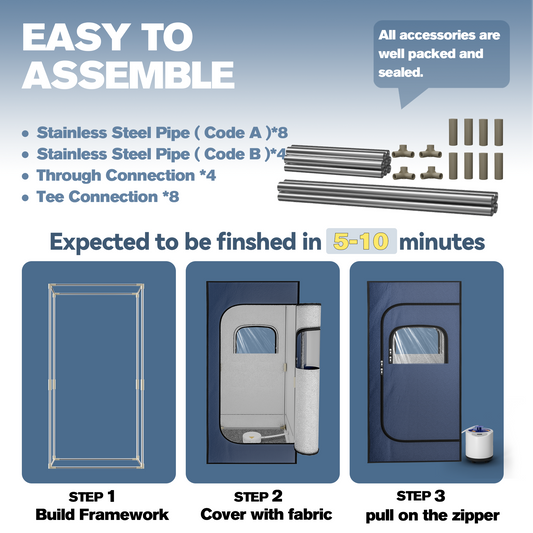 EASY TO ASSEMBLE

All accessories are well packed and sealed.

• Stainless Steel Pipe ( Code A )*8
• Stainless Steel Pipe ( Code B )*4
• Through Connection *4
• Tee Connection *8

Expected to be finshed in 5-10 minutes

STEP 1
Build Framework

STEP 2
Cover with fabric

STEP 3
pull on the zipper