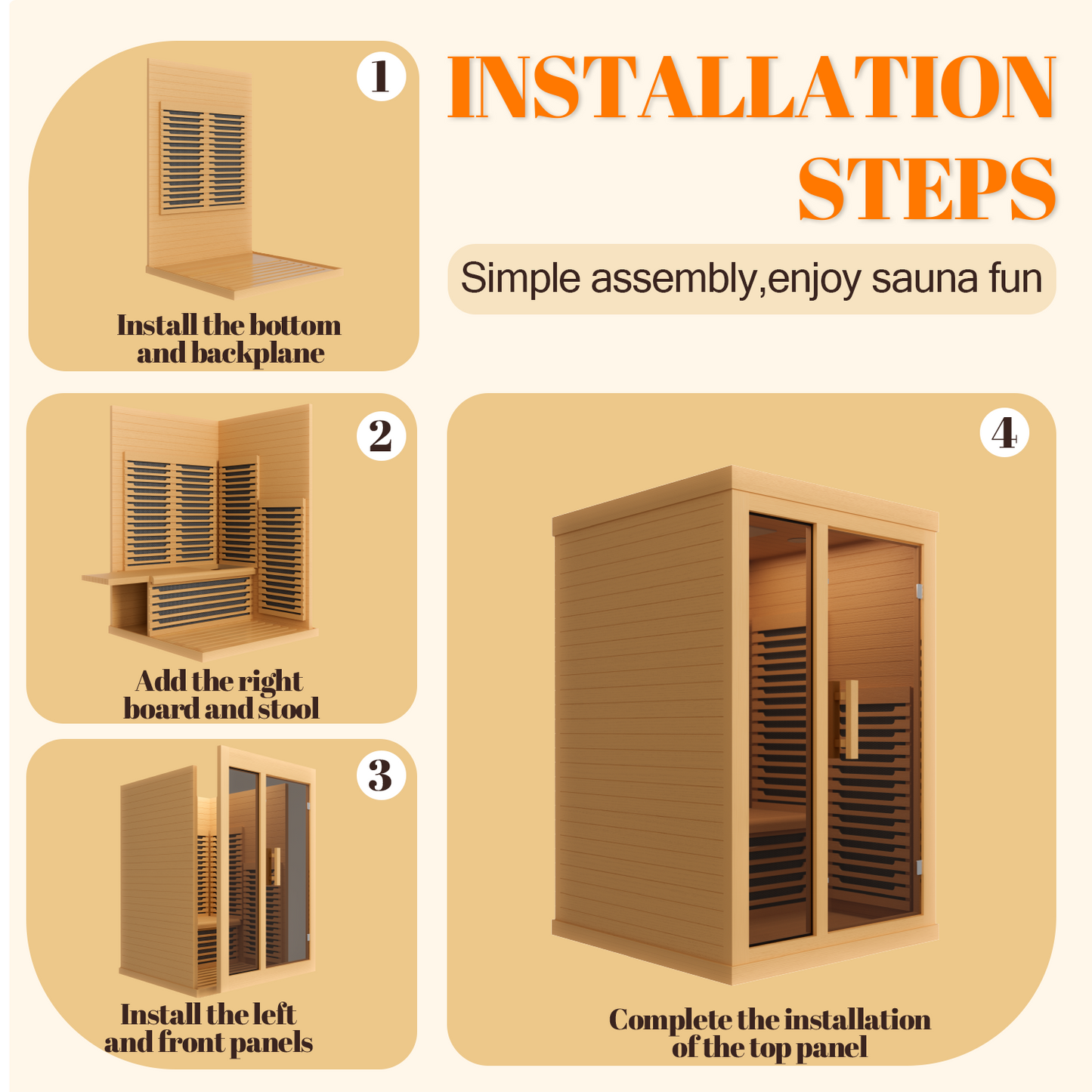 INSTALLATION STEPS

Simple assembly,enjoy sauna fun

1

Install the bottom and backplane

2

Add the right board and stool

3

Install the left and front panels

4

Complete the installation of the top panel